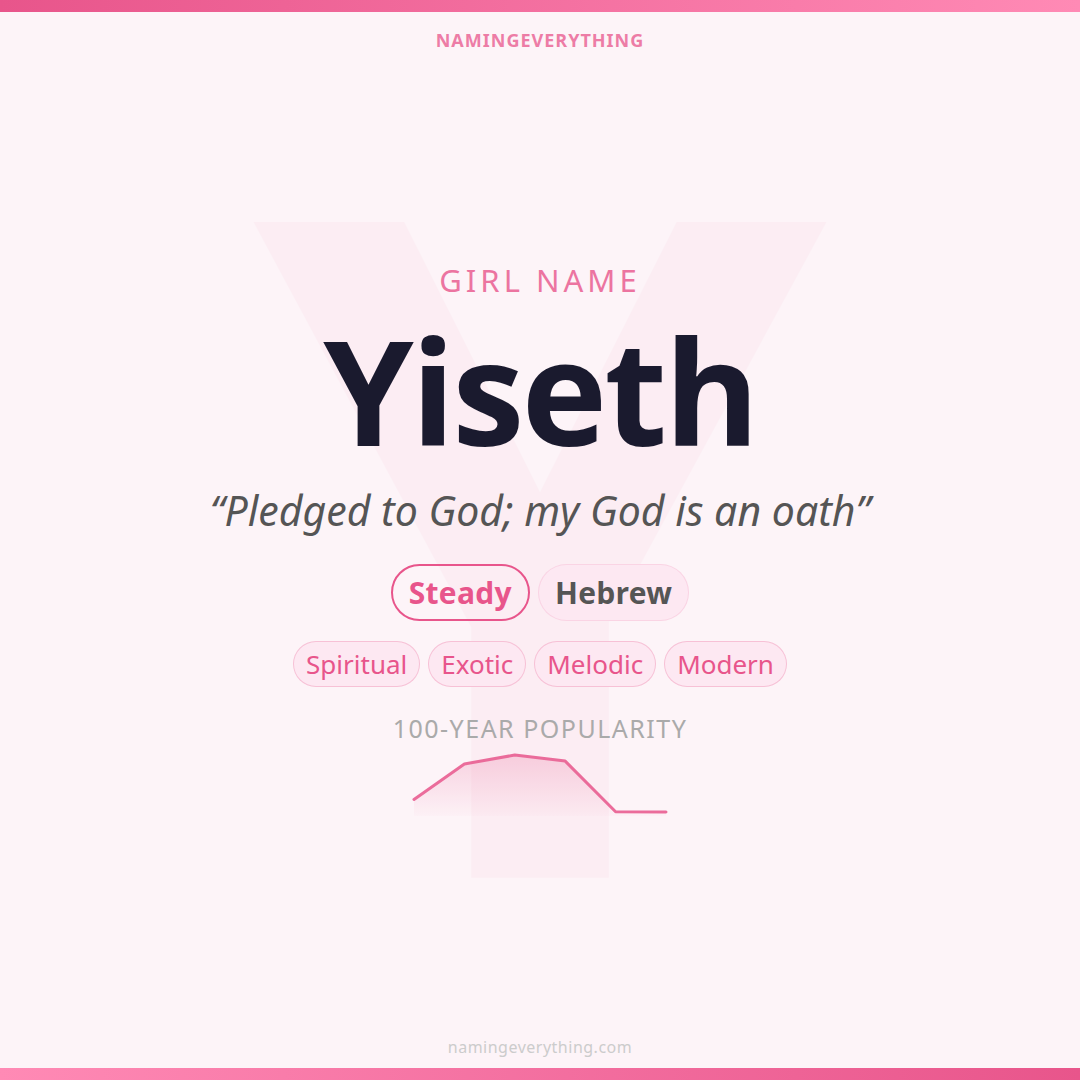 NAMINGEVERYTHING

GIRL NAME

Yiseth

“Pledged to God; my God is an oath”

Steady Hebrew

Spiritual Exotic Melodic Modern

100-YEAR POPULARITY

namingeverything.com