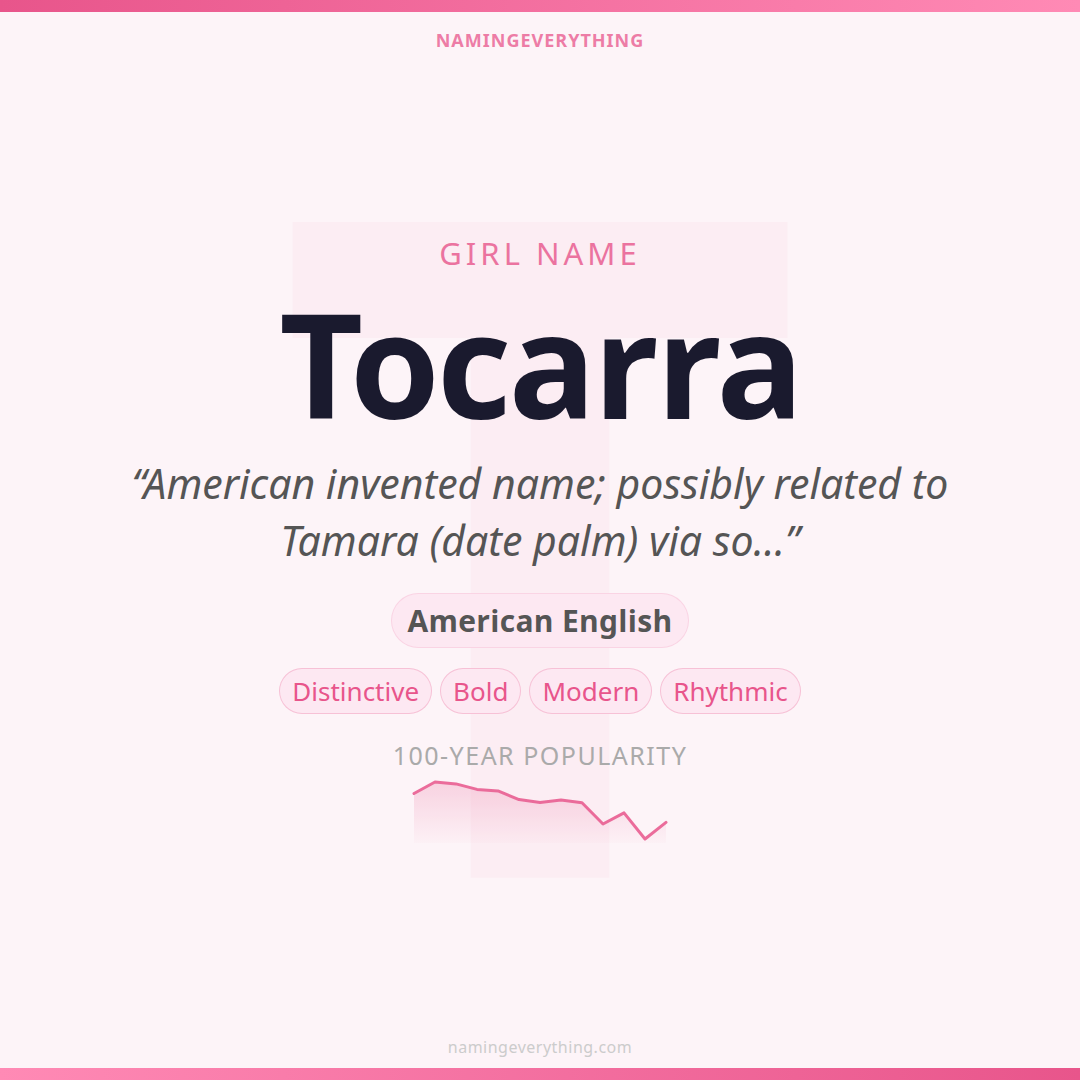 NAMINGEVERYTHING

GIRL NAME

Tocarra

"American invented name; possibly related to Tamara (date palm) via so..."

American English

Distinctive Bold Modern Rhythmic

100-YEAR POPULARITY

namingeverything.com