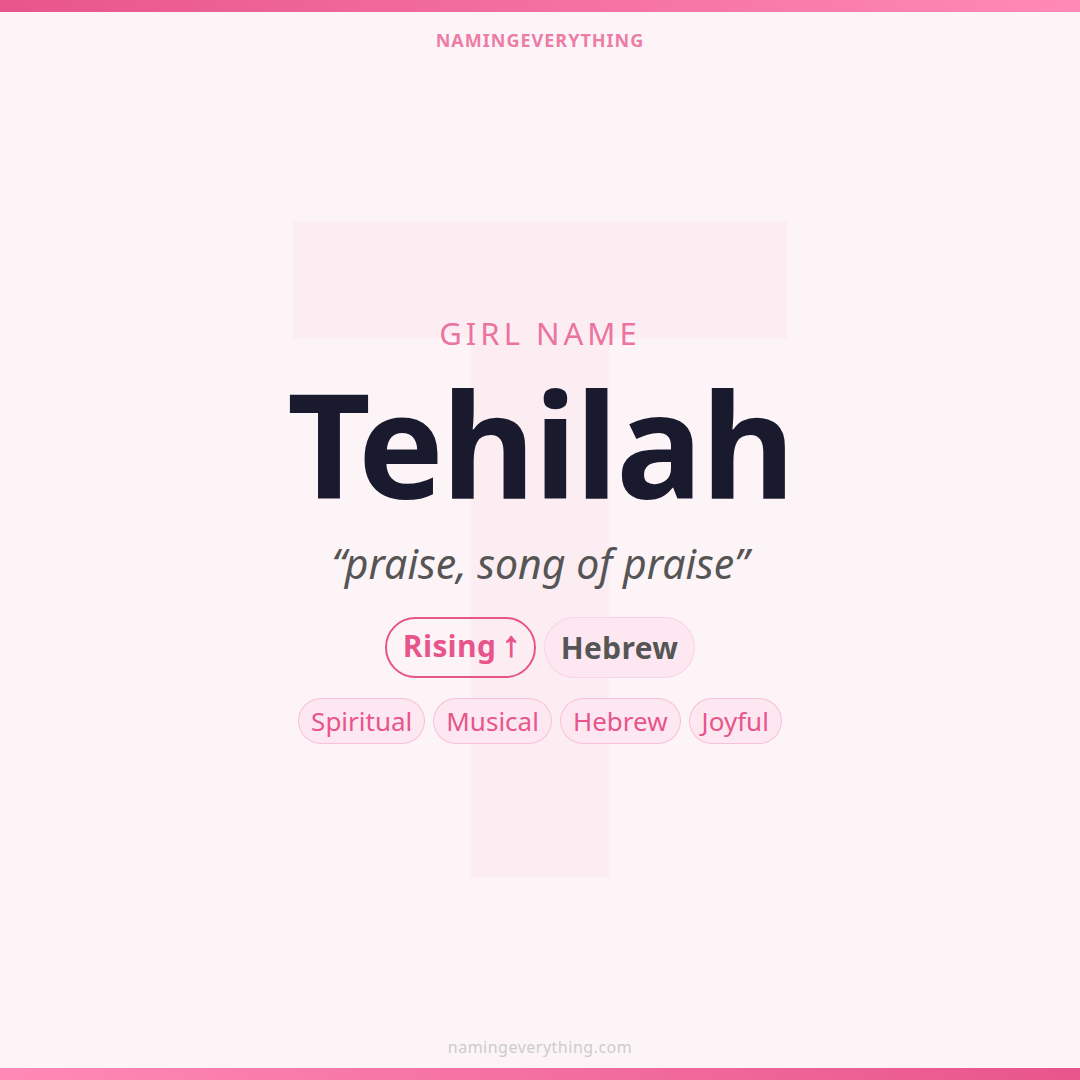 NAMINGEVERYTHING

GIRL NAME

Tehilah

"praise, song of praise"

Rising ↑ Hebrew

Spiritual Musical Hebrew Joyful

namingeverything.com