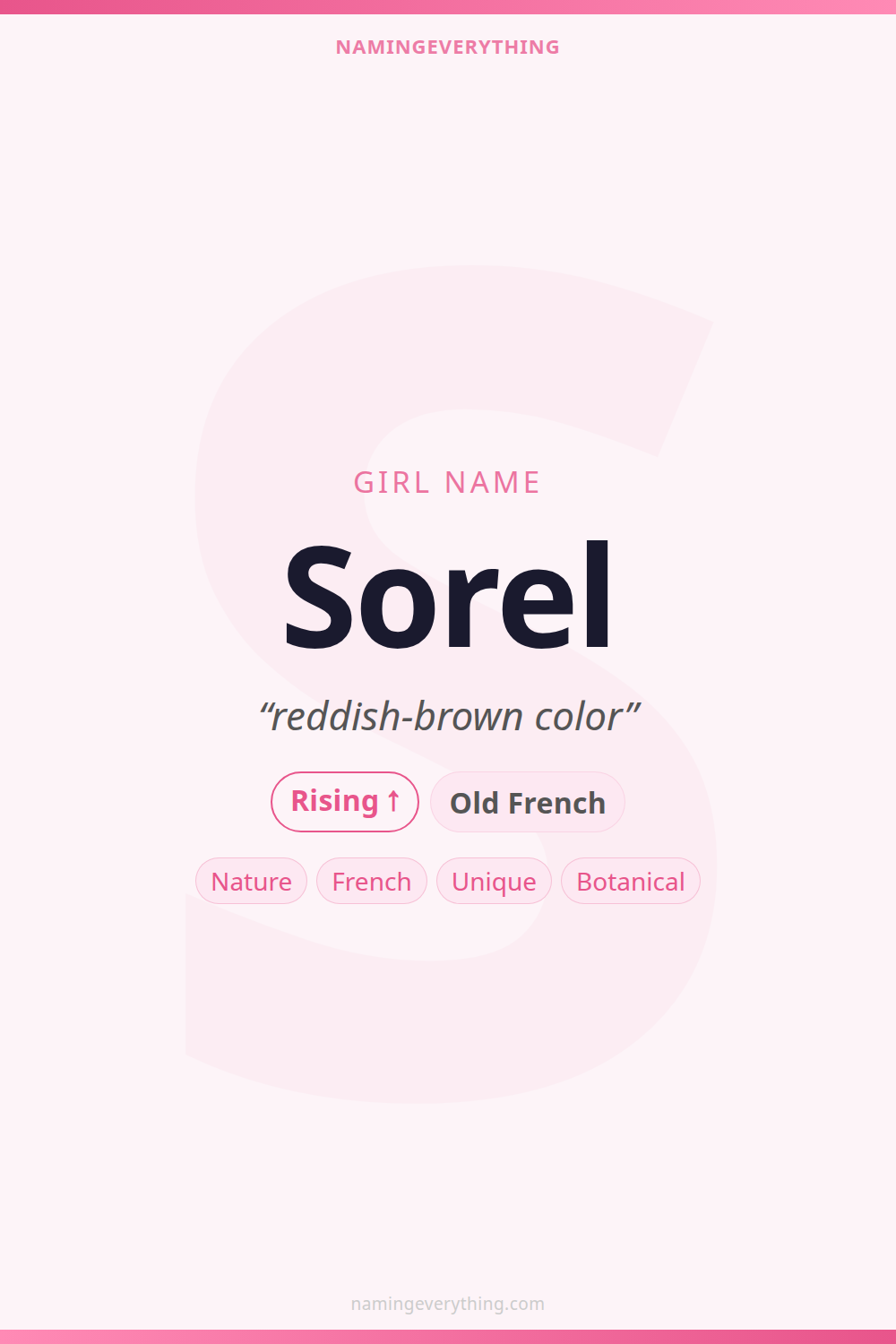 NAMINGEVERYTHING

GIRL NAME

Sorel

"reddish-brown color"

Rising ↑ Old French

Nature French Unique Botanical

namingeverything.com

S