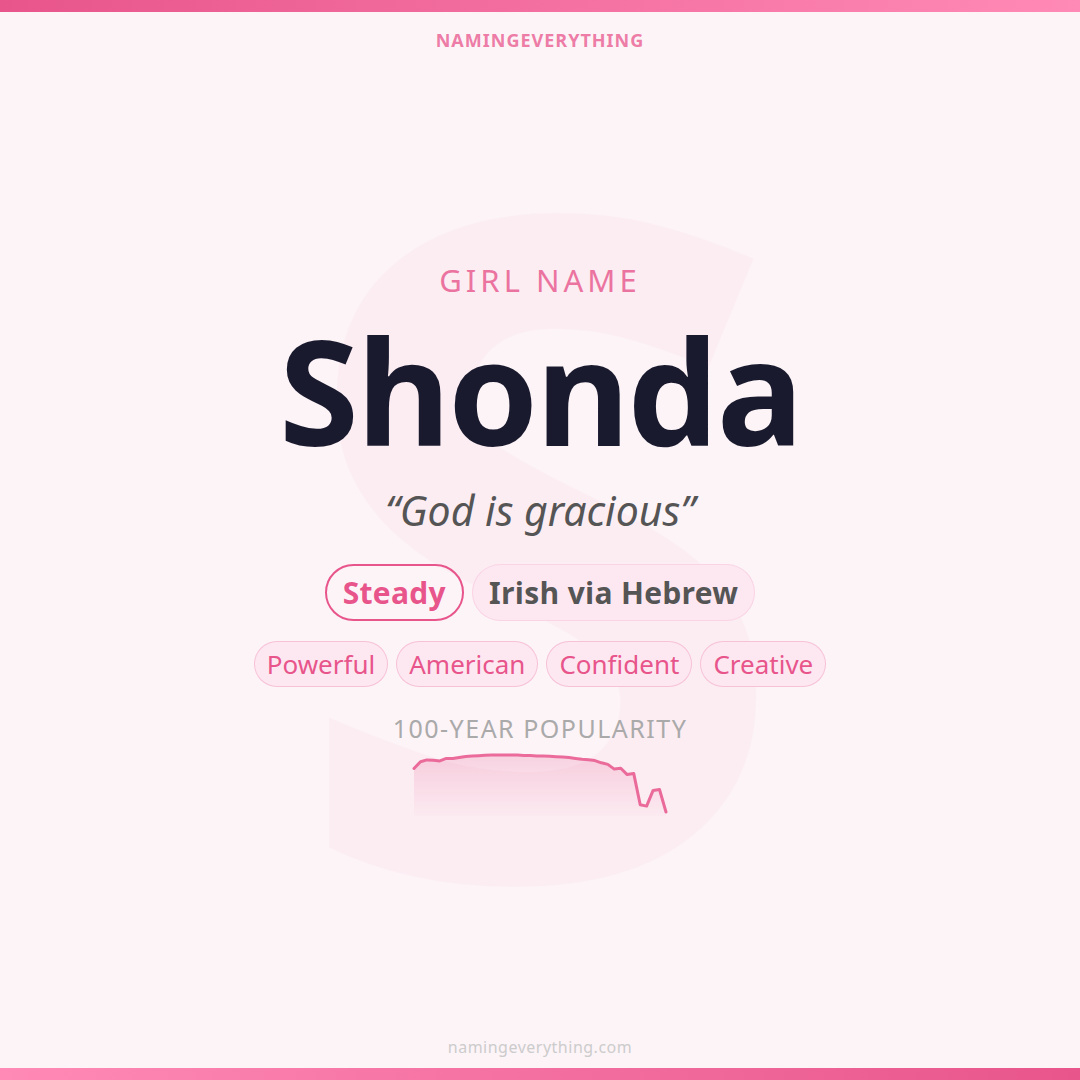 NAMINGEVERYTHING

GIRL NAME

Shonda

"God is gracious"

Steady Irish via Hebrew

Powerful American Confident Creative

100-YEAR POPULARITY

namingeverything.com