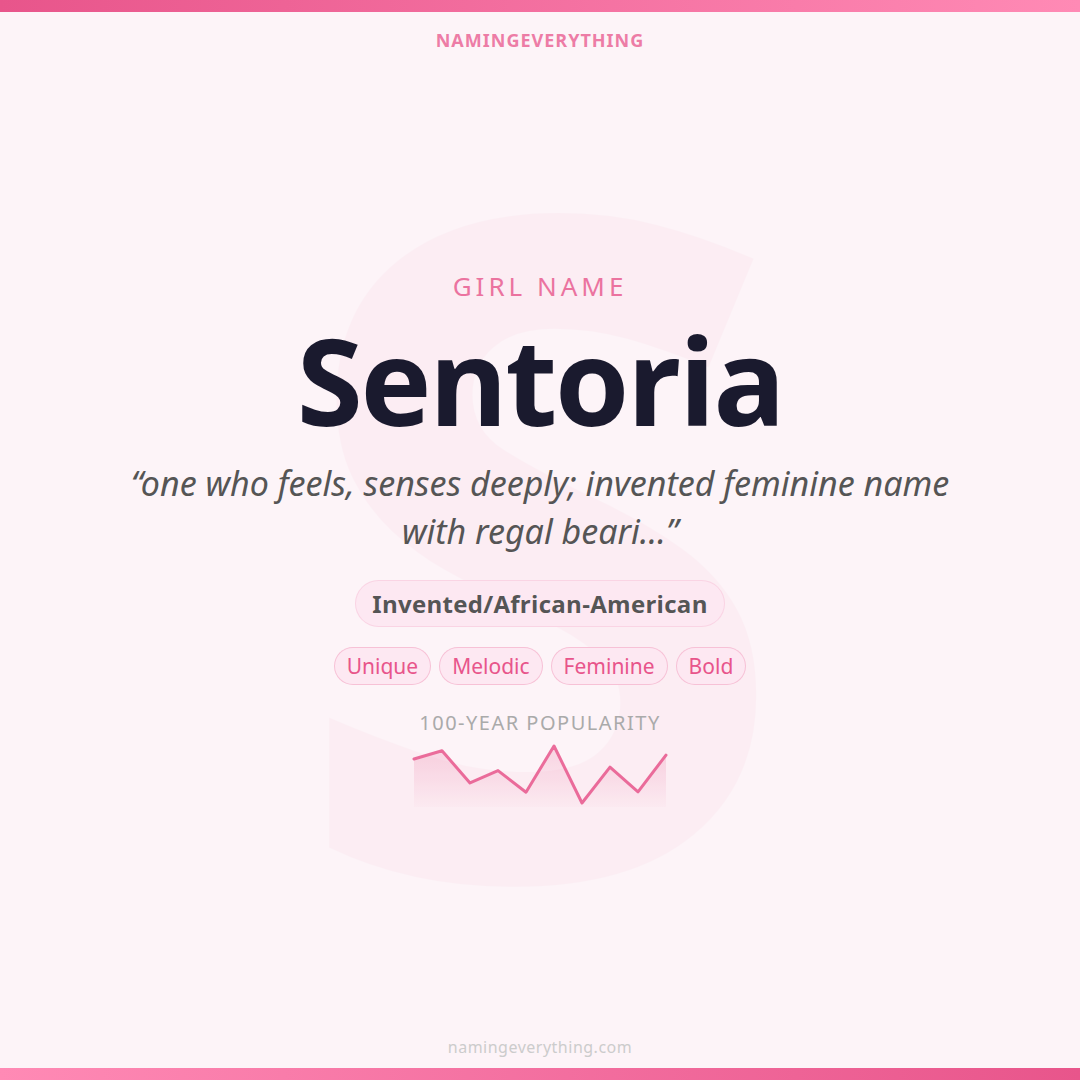 NAMINGEVERYTHING

GIRL NAME

Sentoria

"one who feels, senses deeply; invented feminine name with regal beari..."

Invented/African-American

Unique Melodic Feminine Bold

100-YEAR POPULARITY

namingeverything.com