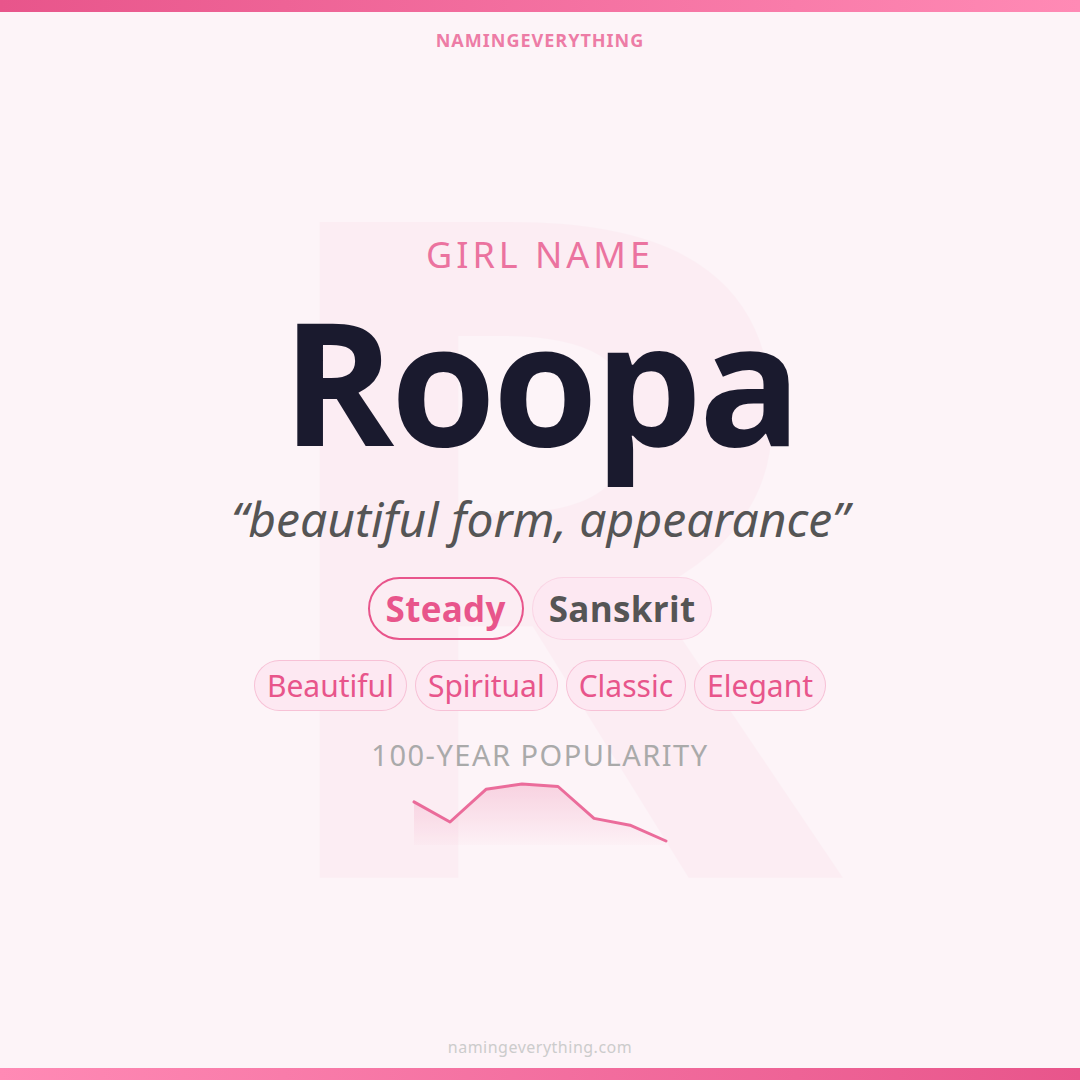 NAMINGEVERYTHING

GIRL NAME

Roopa

"beautiful form, appearance"

Steady Sanskrit

Beautiful Spiritual Classic Elegant

100-YEAR POPULARITY

namingeverything.com