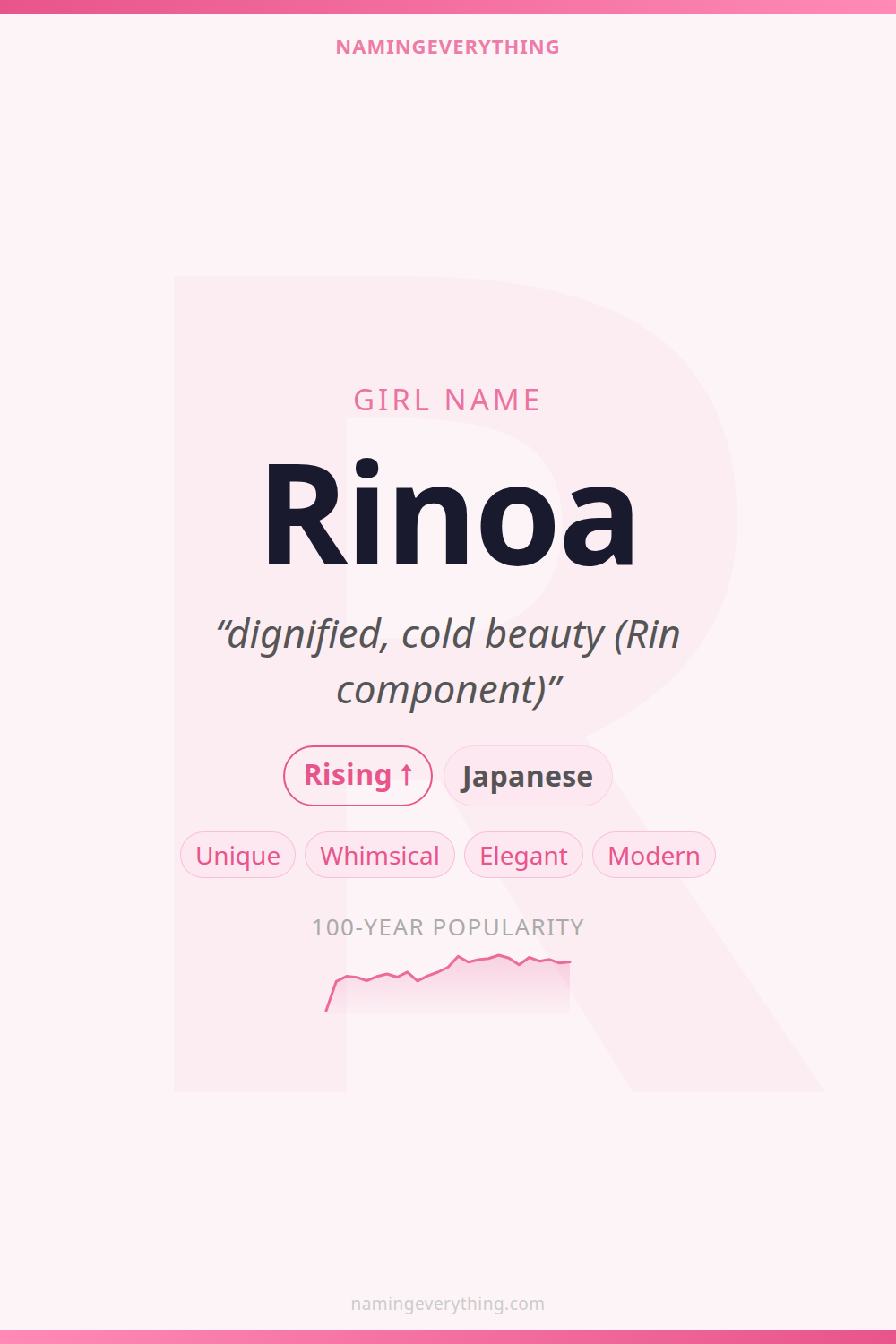 NAMINGEVERYTHING

GIRL NAME

Rinoa

"dignified, cold beauty (Rin component)"

Rising ↑

Japanese

Unique

Whimsical

Elegant

Modern

100-YEAR POPULARITY

namingeverything.com