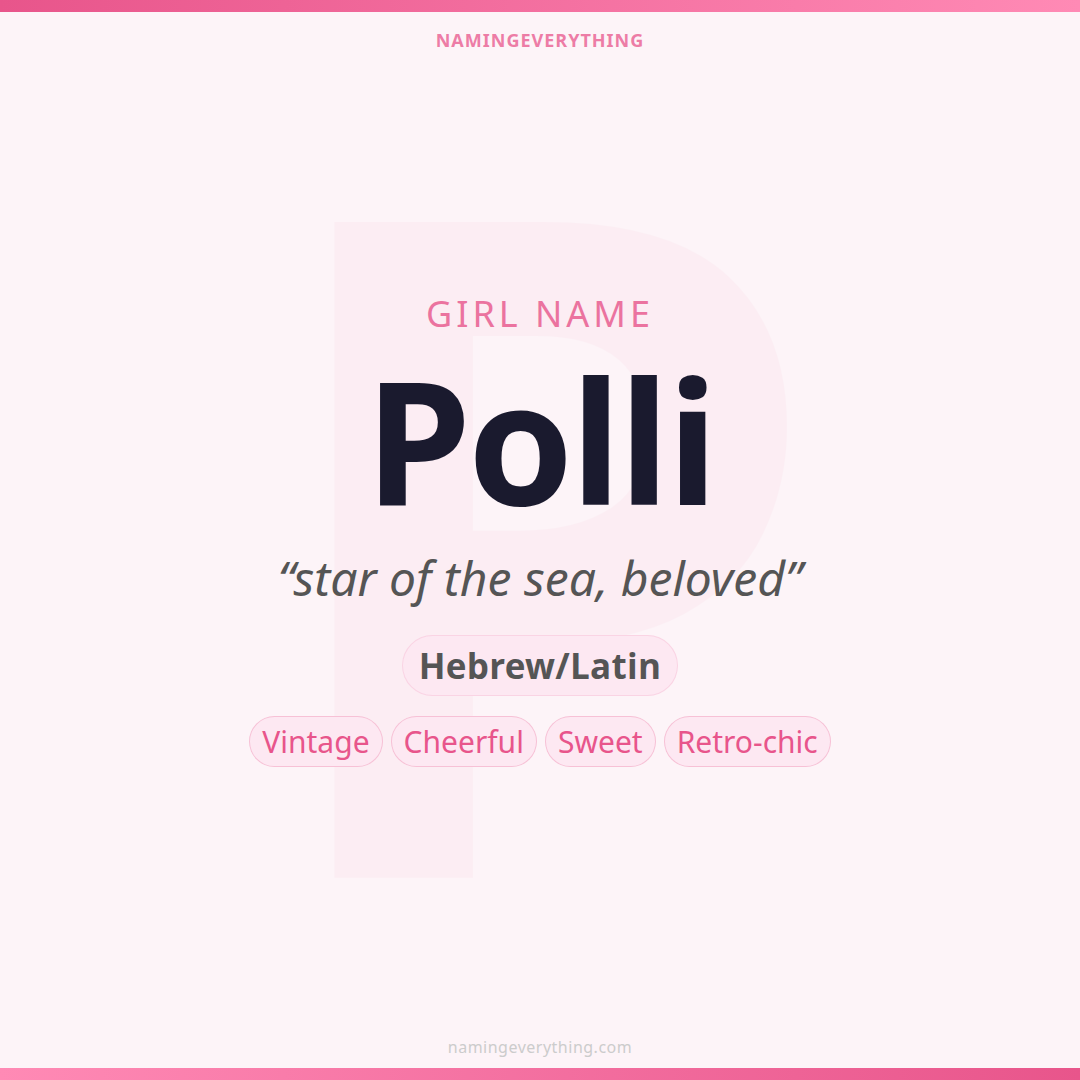 NAMINGEVERYTHING

GIRL NAME

Polli

"star of the sea, beloved"

Hebrew/Latin

Vintage Cheerful Sweet Retro-chic

namingeverything.com