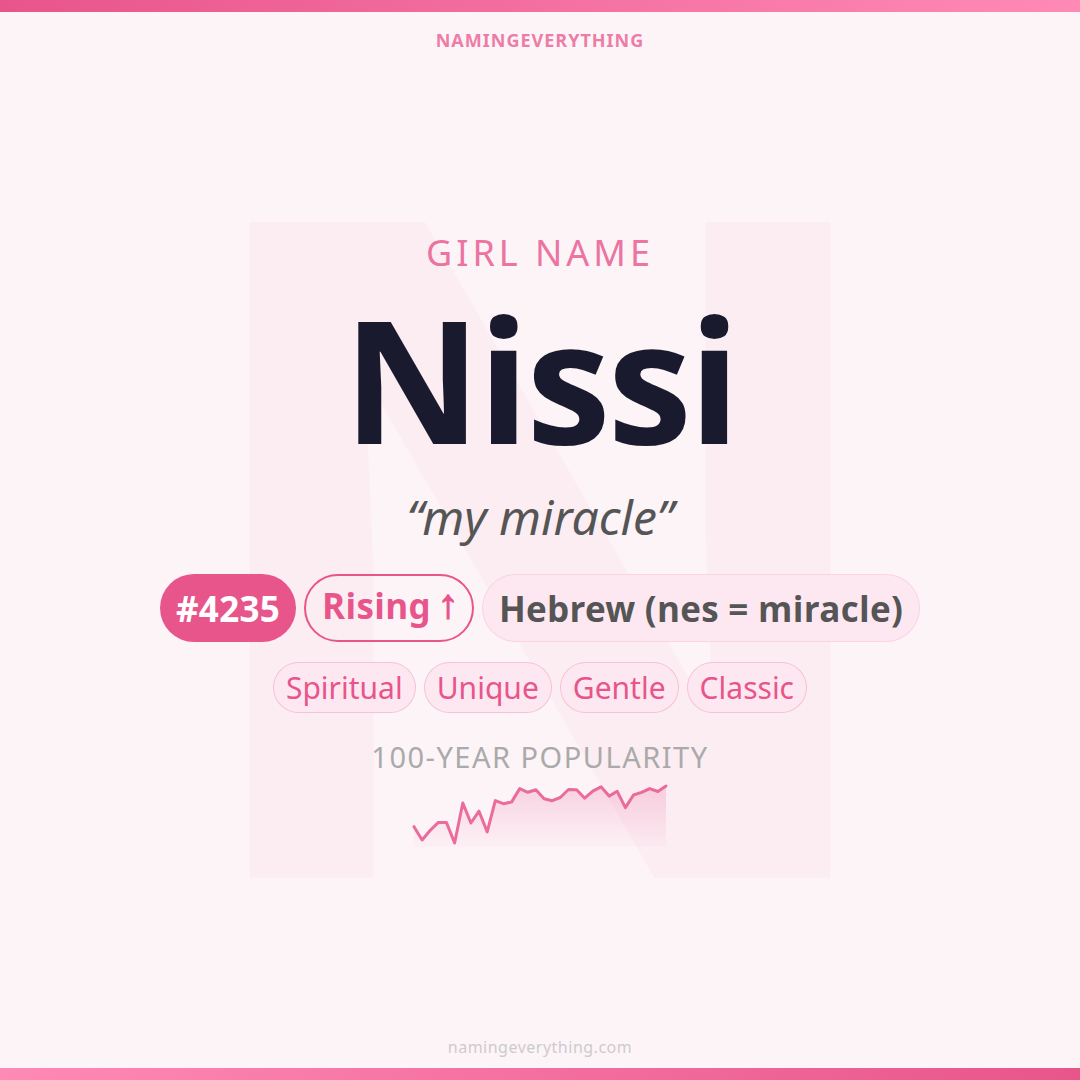 NAMINGEVERYTHING

GIRL NAME

Nissi

"my miracle"

#4235 Rising ↑ Hebrew (nes = miracle)

Spiritual Unique Gentle Classic

100-YEAR POPULARITY

namingeverything.com