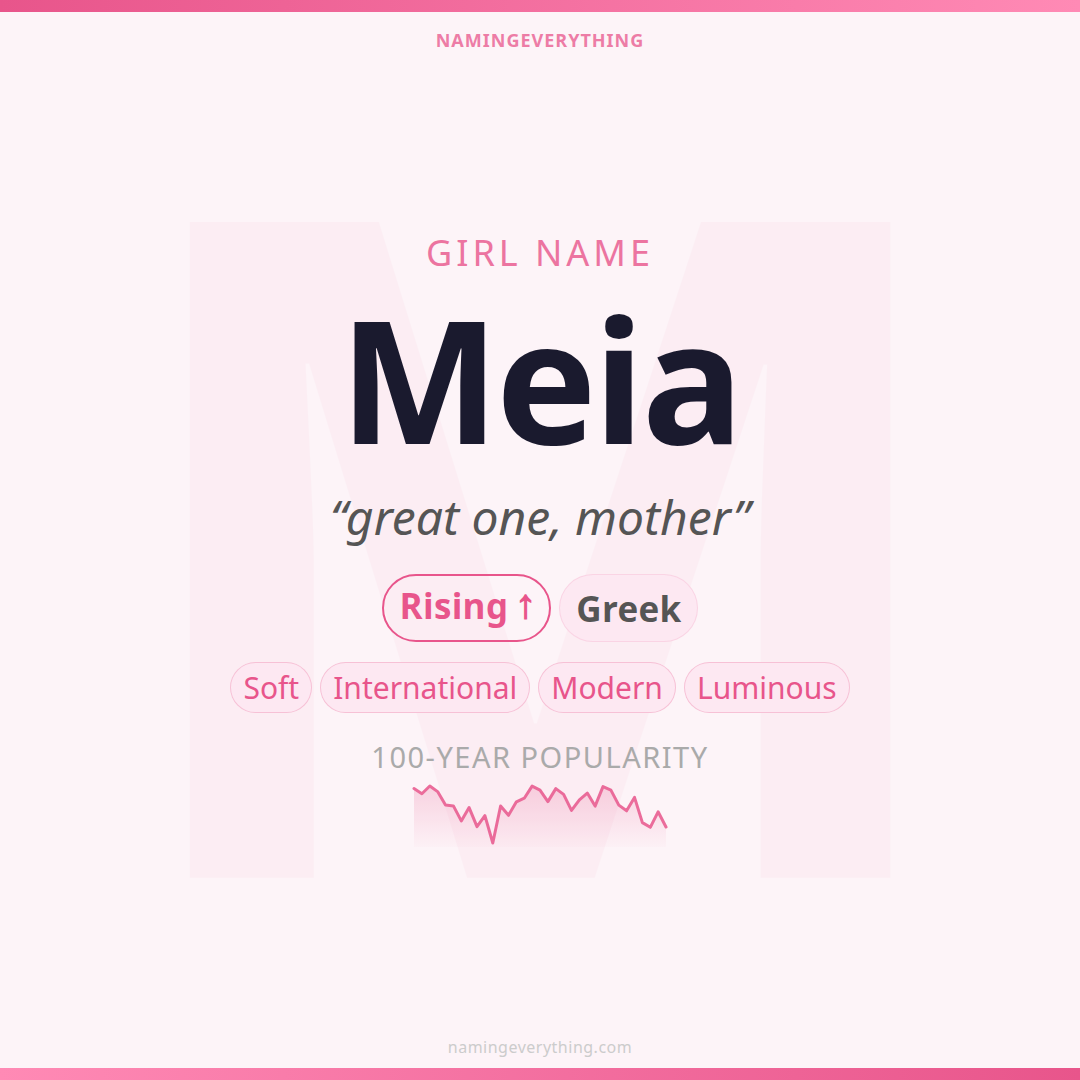 NAMINGEVERYTHING

GIRL NAME

Meia

"great one, mother"

Rising ↑ Greek

Soft International Modern Luminous

100-YEAR POPULARITY

namingeverything.com