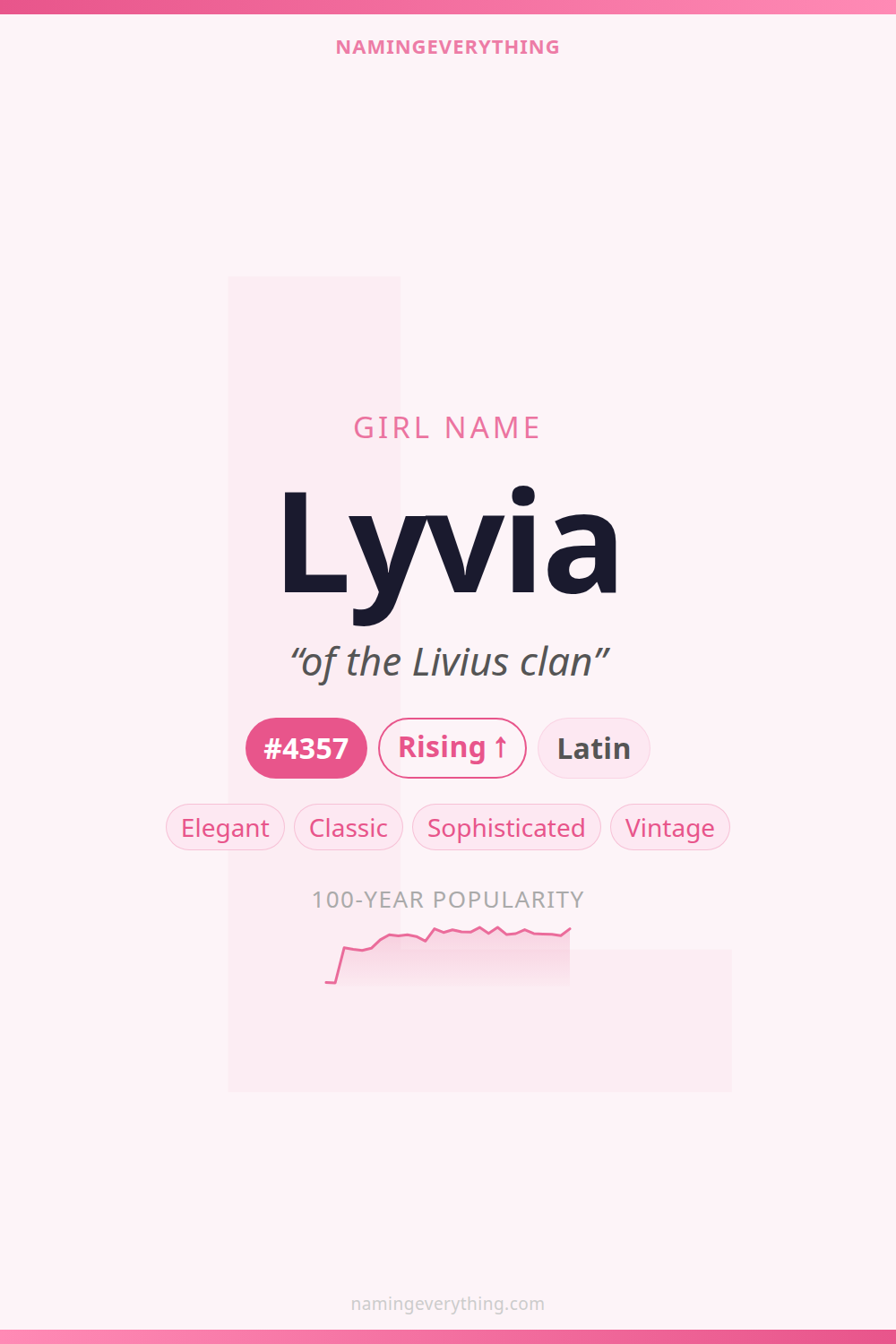 NAMINGEVERYTHING

GIRL NAME

Lyvia

"of the Livius clan"

#4357 Rising ↑ Latin

Elegant Classic Sophisticated Vintage

100-YEAR POPULARITY

namingeverything.com