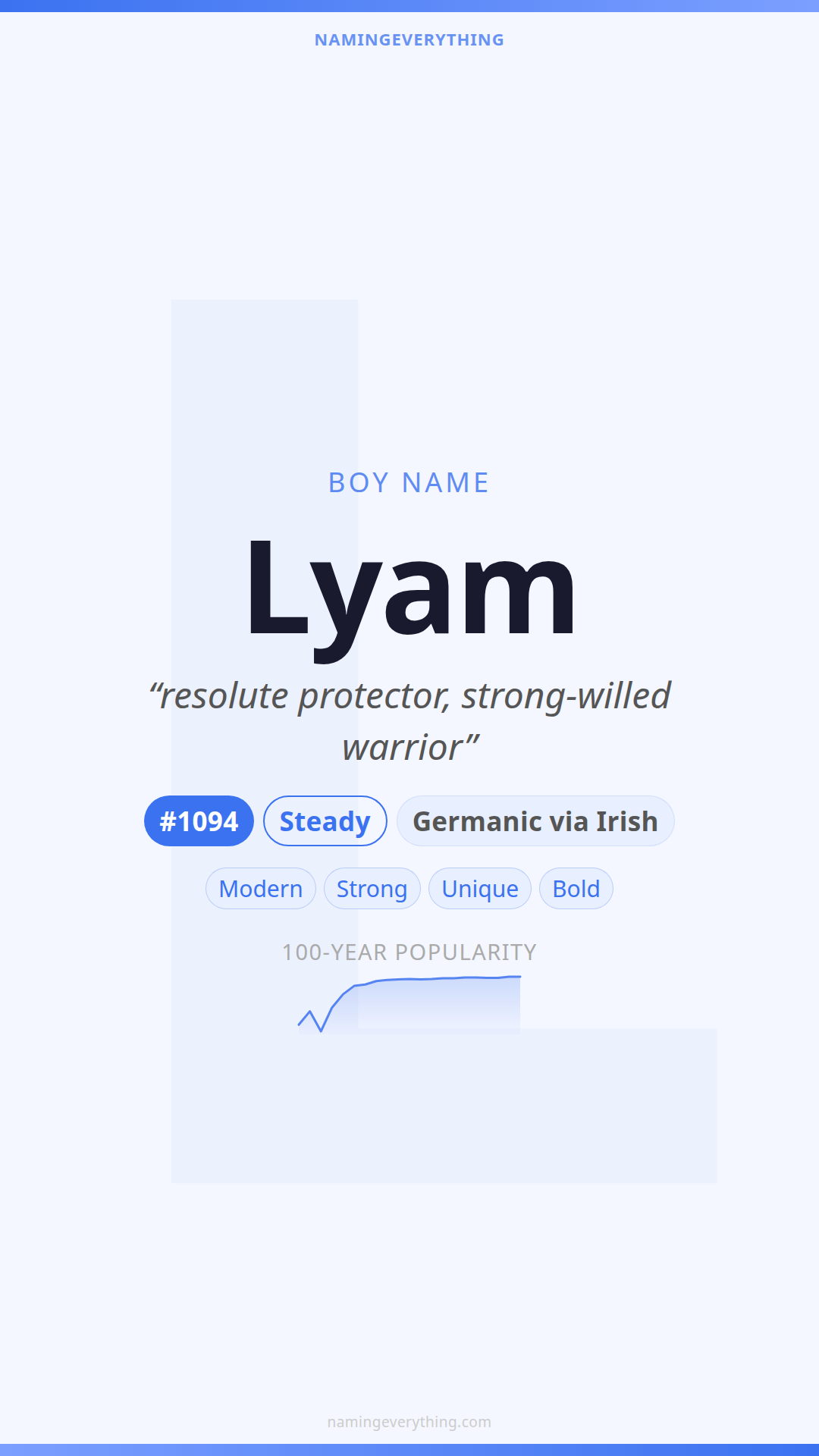 NAMINGEVERYTHING

BOY NAME

Lyam

"resolute protector, strong-willed warrior"

#1094 Steady Germanic via Irish

Modern Strong Unique Bold

100-YEAR POPULARITY

namingeverything.com