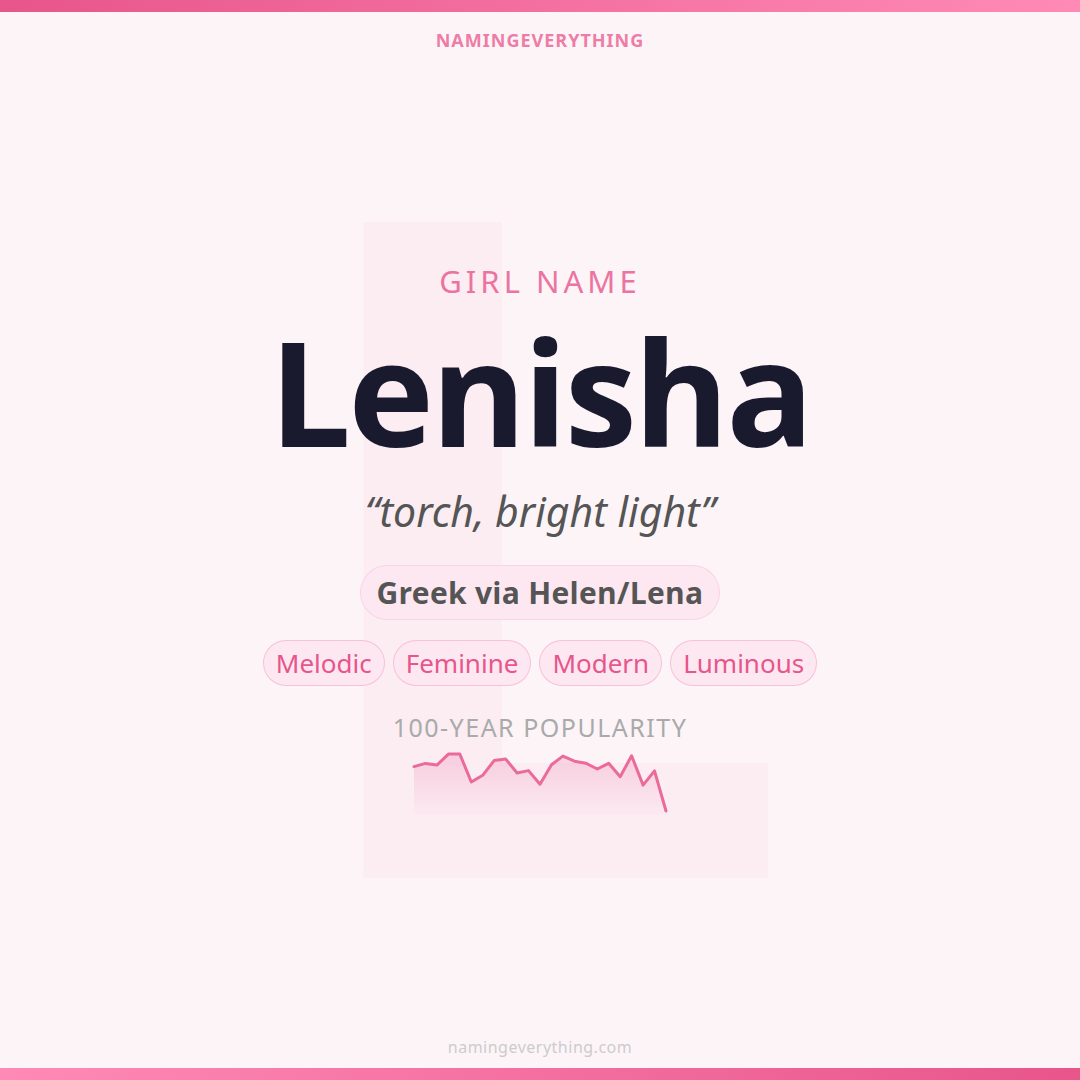 NAMINGEVERYTHING

GIRL NAME

Lenisha

"torch, bright light"

Greek via Helen/Lena

Melodic Feminine Modern Luminous

100-YEAR POPULARITY

namingeverything.com