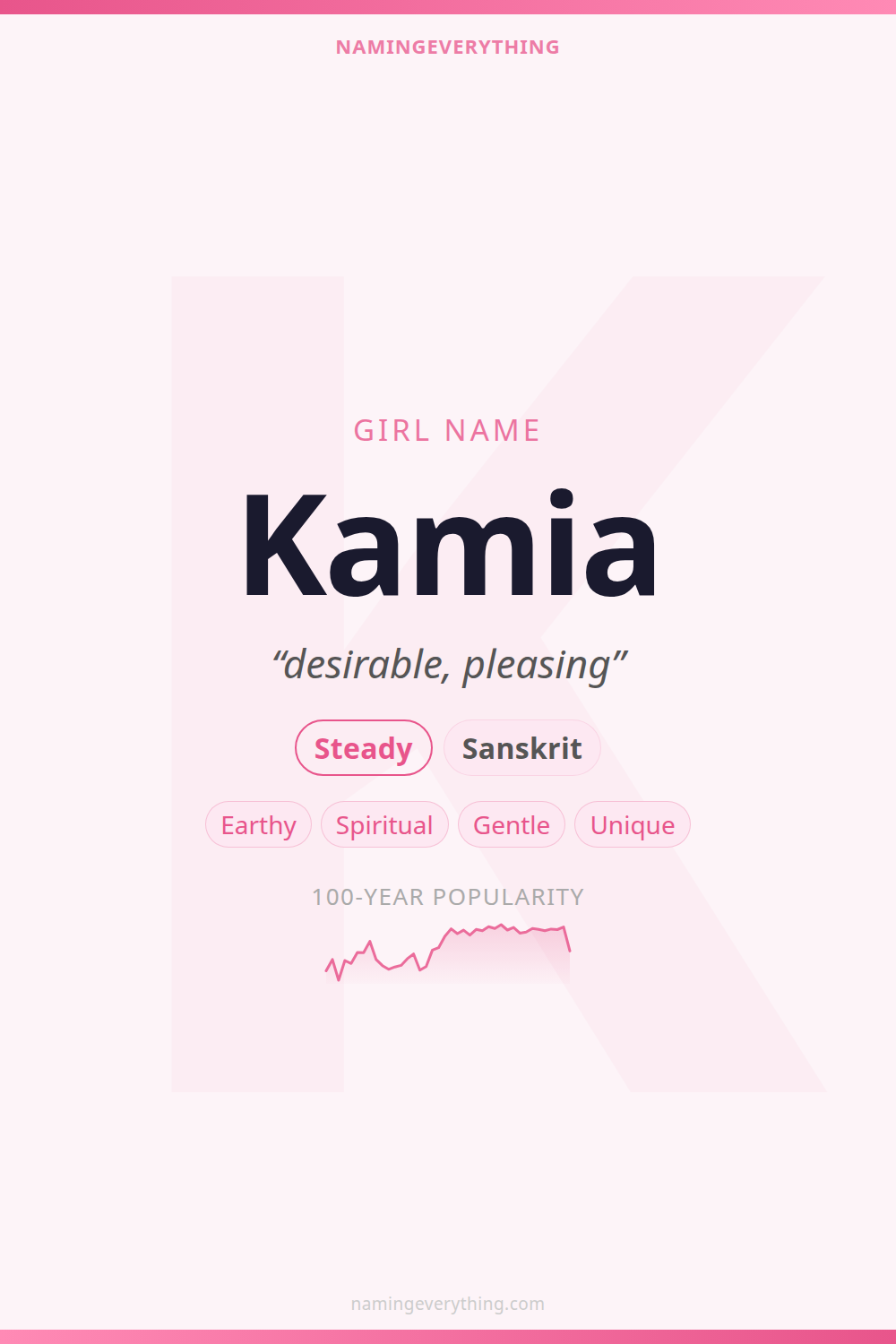 NAMINGEVERYTHING

GIRL NAME

Kamia

"desirable, pleasing"

Steady

Sanskrit

Earthy

Spiritual

Gentle

Unique

100-YEAR POPULARITY

namingeverything.com

K