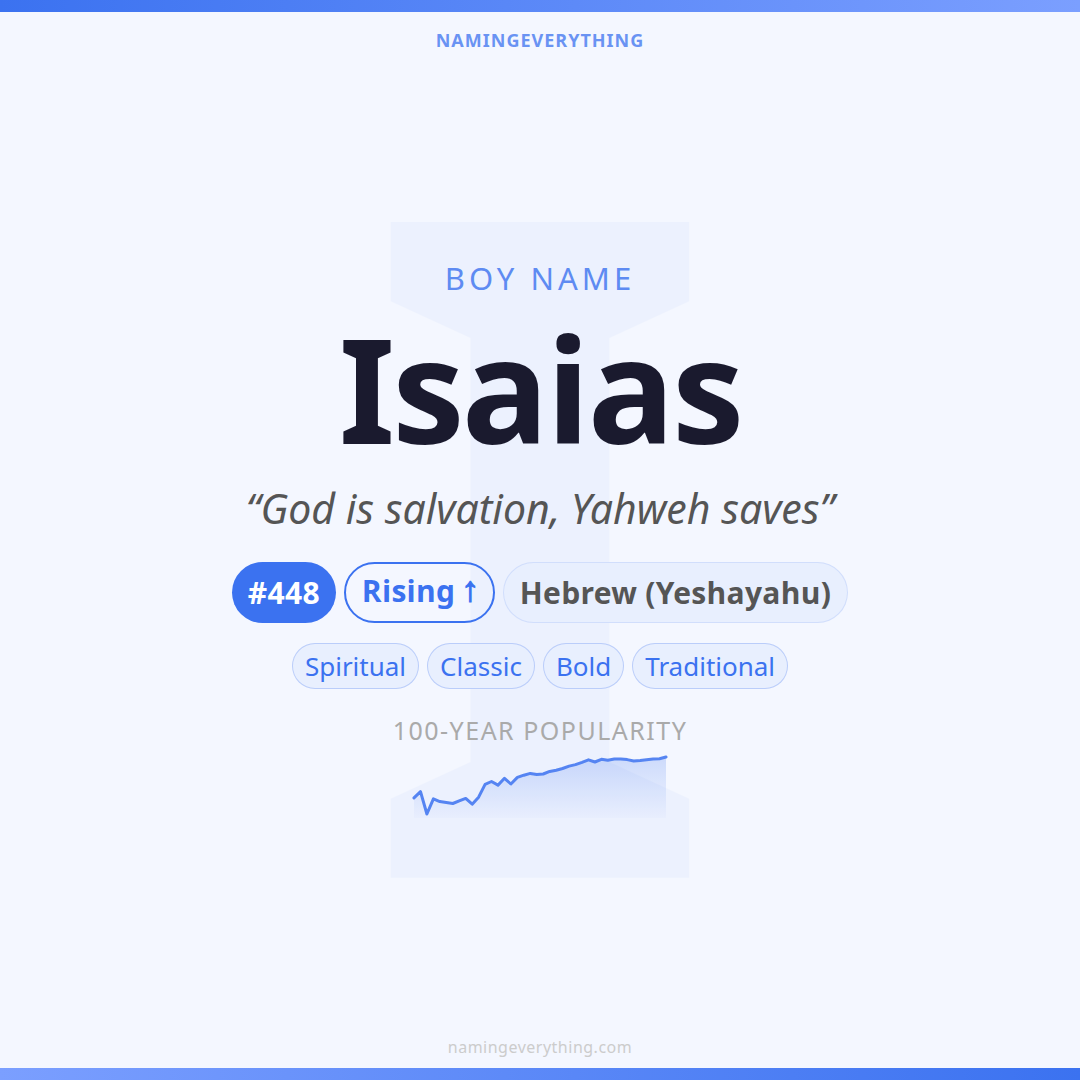 NAMINGEVERYTHING

BOY NAME

Isaias

"God is salvation, Yahweh saves"

#448 Rising ↑ Hebrew (Yeshayahu)

Spiritual Classic Bold Traditional

100-YEAR POPULARITY

namingeverything.com