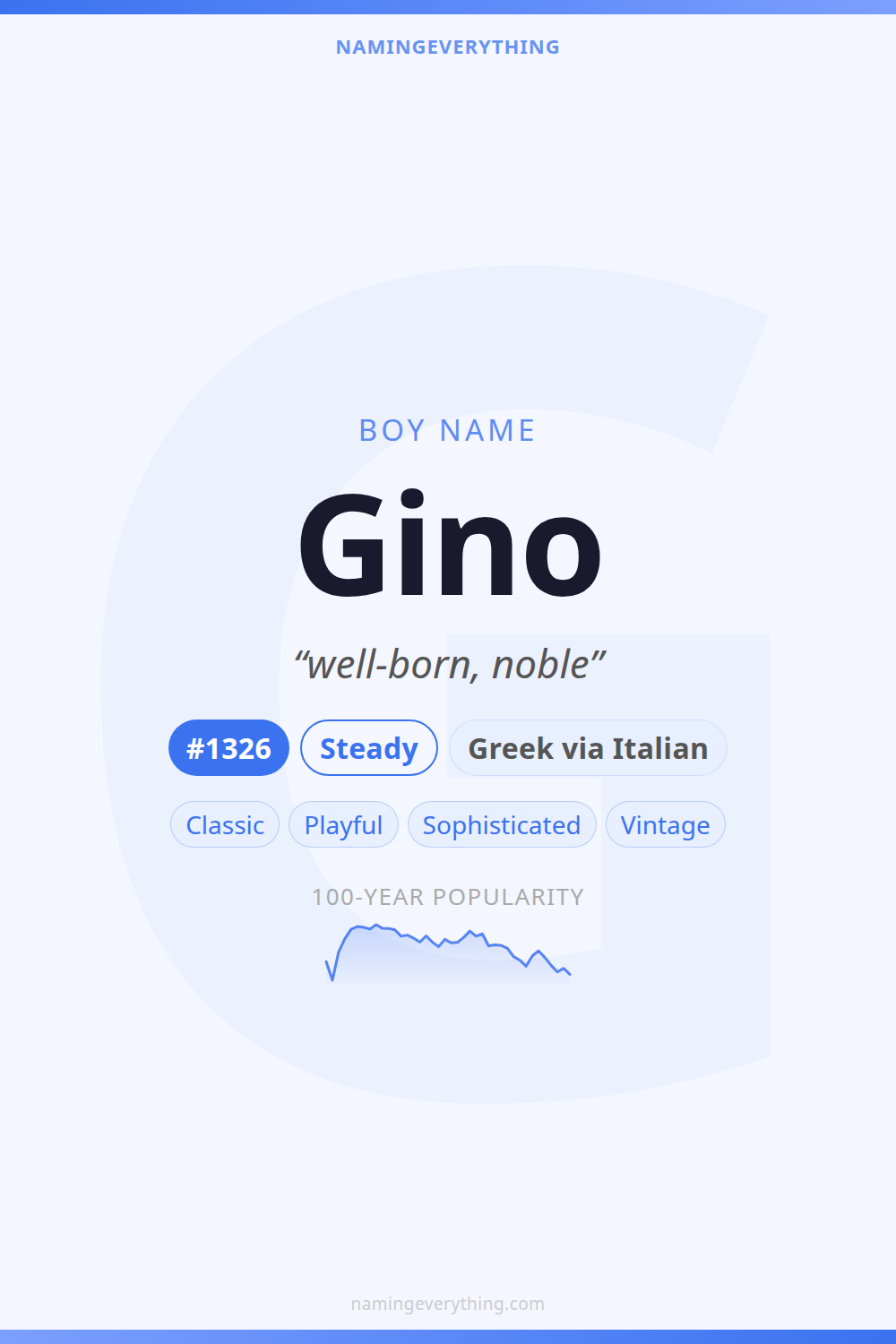 NAMINGEVERYTHING

BOY NAME

Gino

"well-born, noble"

#1326 Steady Greek via Italian

Classic Playful Sophisticated Vintage

100-YEAR POPULARITY

namingeverything.com