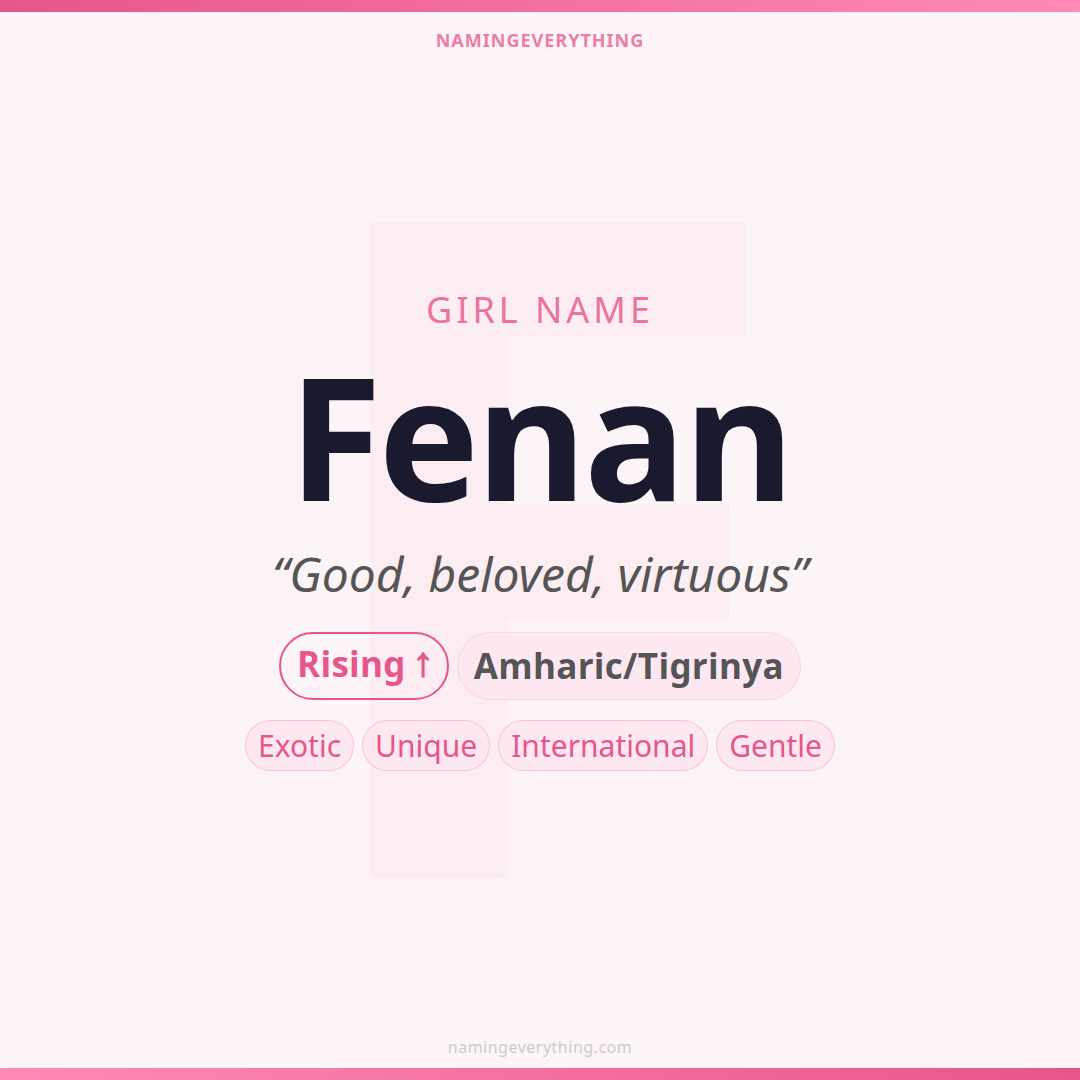 NAMINGEVERYTHING

GIRL NAME

Fenan

"Good, beloved, virtuous"

Rising ↑ Amharic/Tigrinya

Exotic Unique International Gentle

namingeverything.com