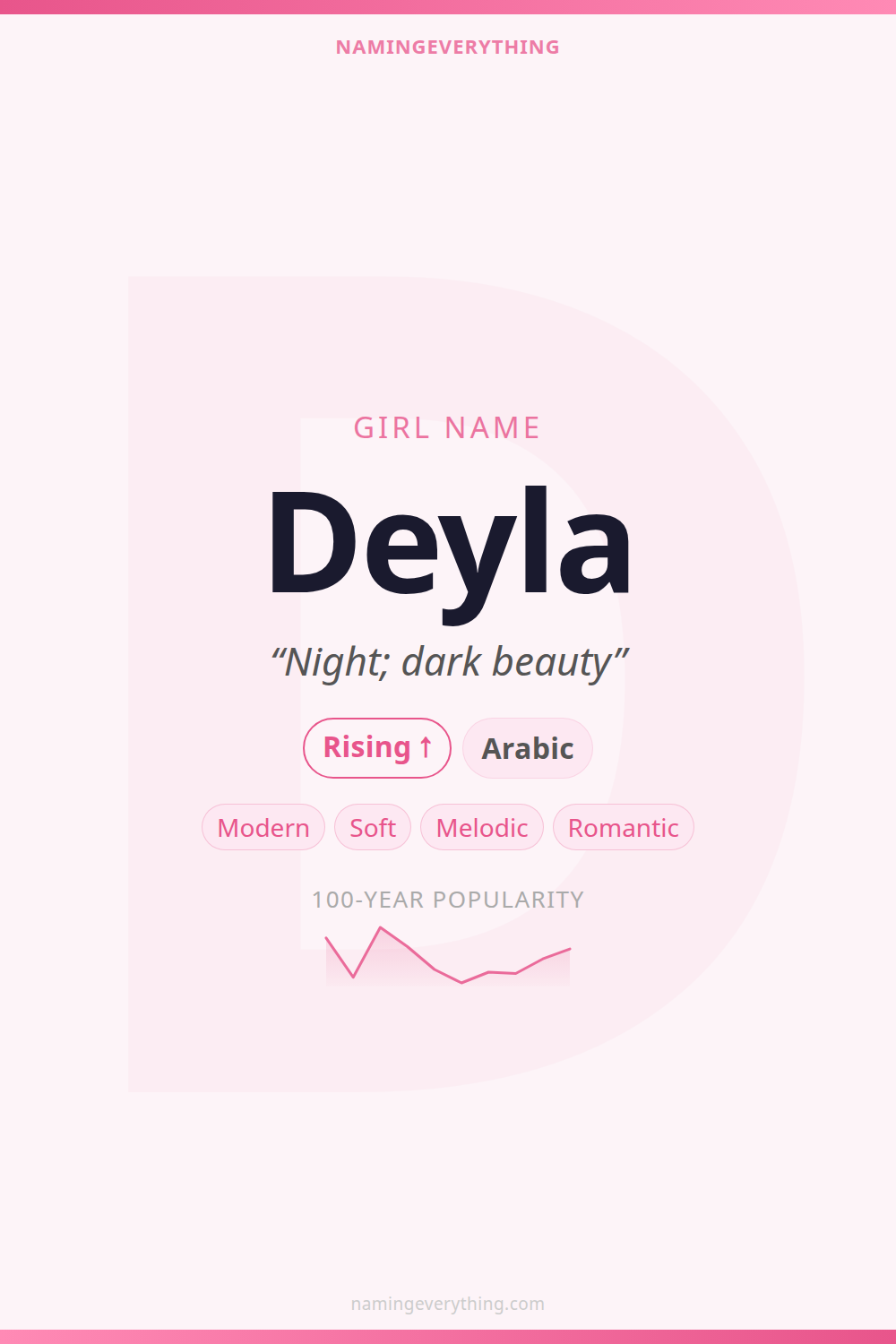 NAMINGEVERYTHING

GIRL NAME

Deyla

"Night; dark beauty"

Rising ↑

Arabic

Modern

Soft

Melodic

Romantic

100-YEAR POPULARITY

namingeverything.com

D