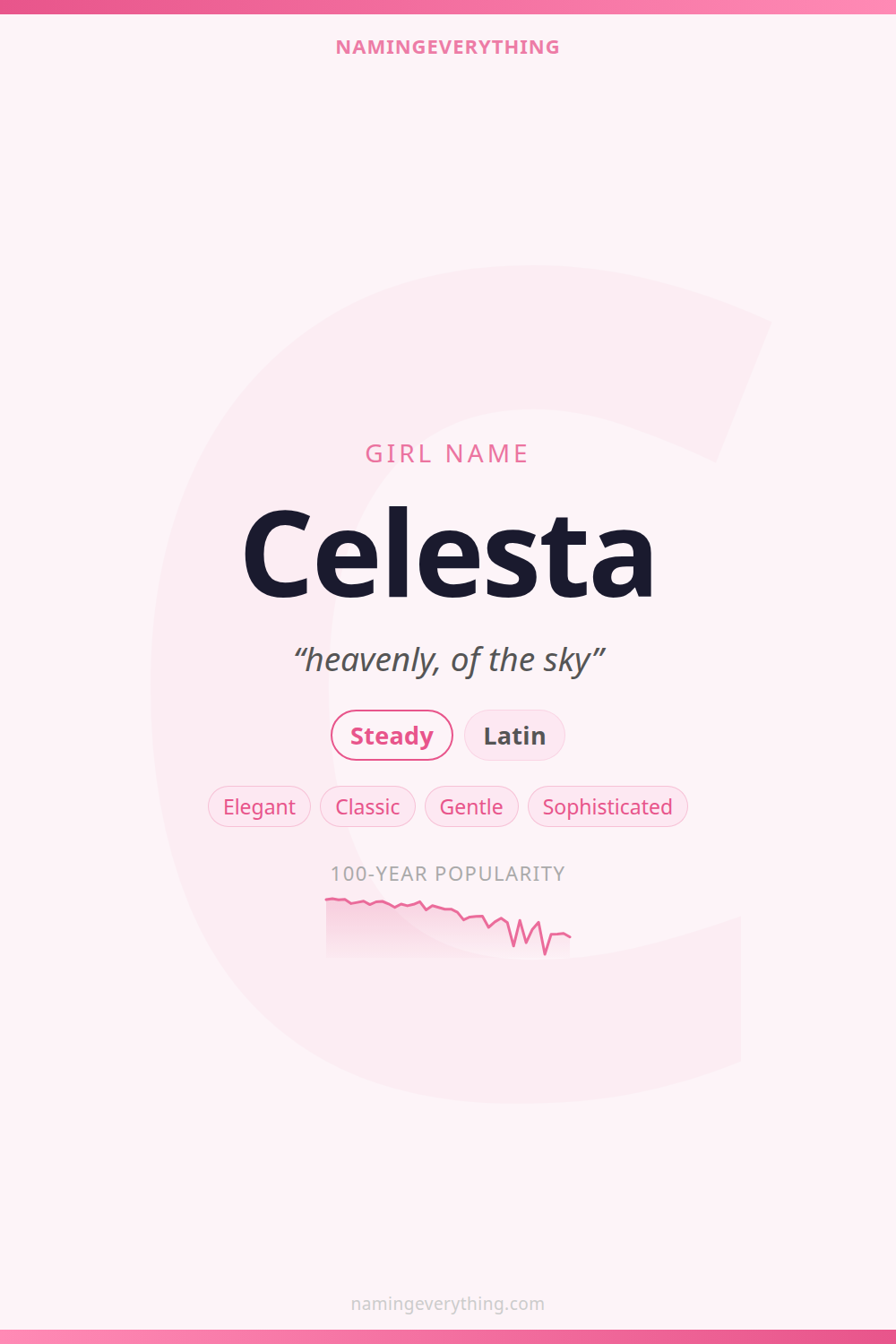 NAMINGEVERYTHING

GIRL NAME

Celesta

"heavenly, of the sky"

Steady Latin

Elegant Classic Gentle Sophisticated

100-YEAR POPULARITY

namingeverything.com