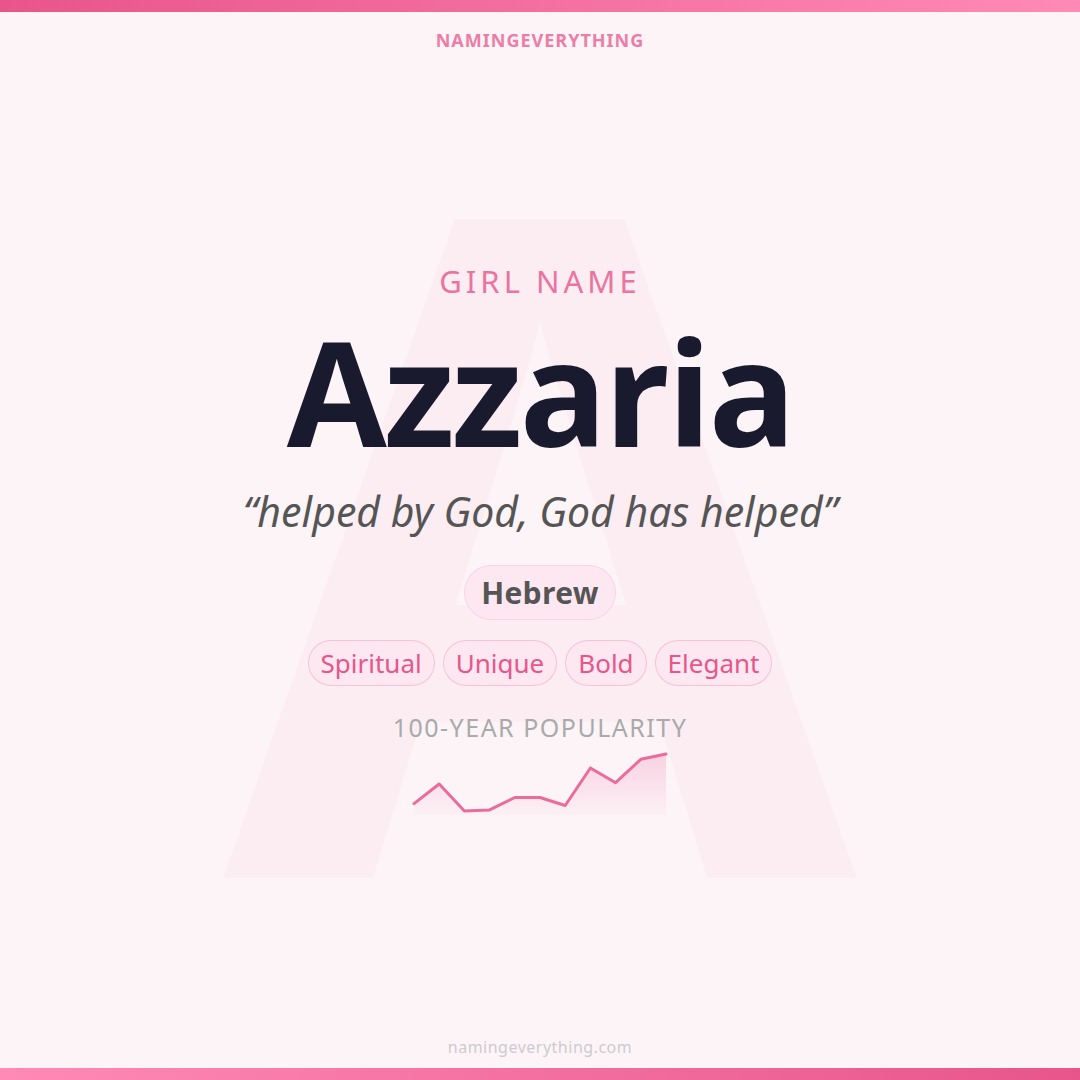 NAMINGEVERYTHING

GIRL NAME

Azzaria

"helped by God, God has helped"

Hebrew

Spiritual Unique Bold Elegant

100-YEAR POPULARITY

namingeverything.com