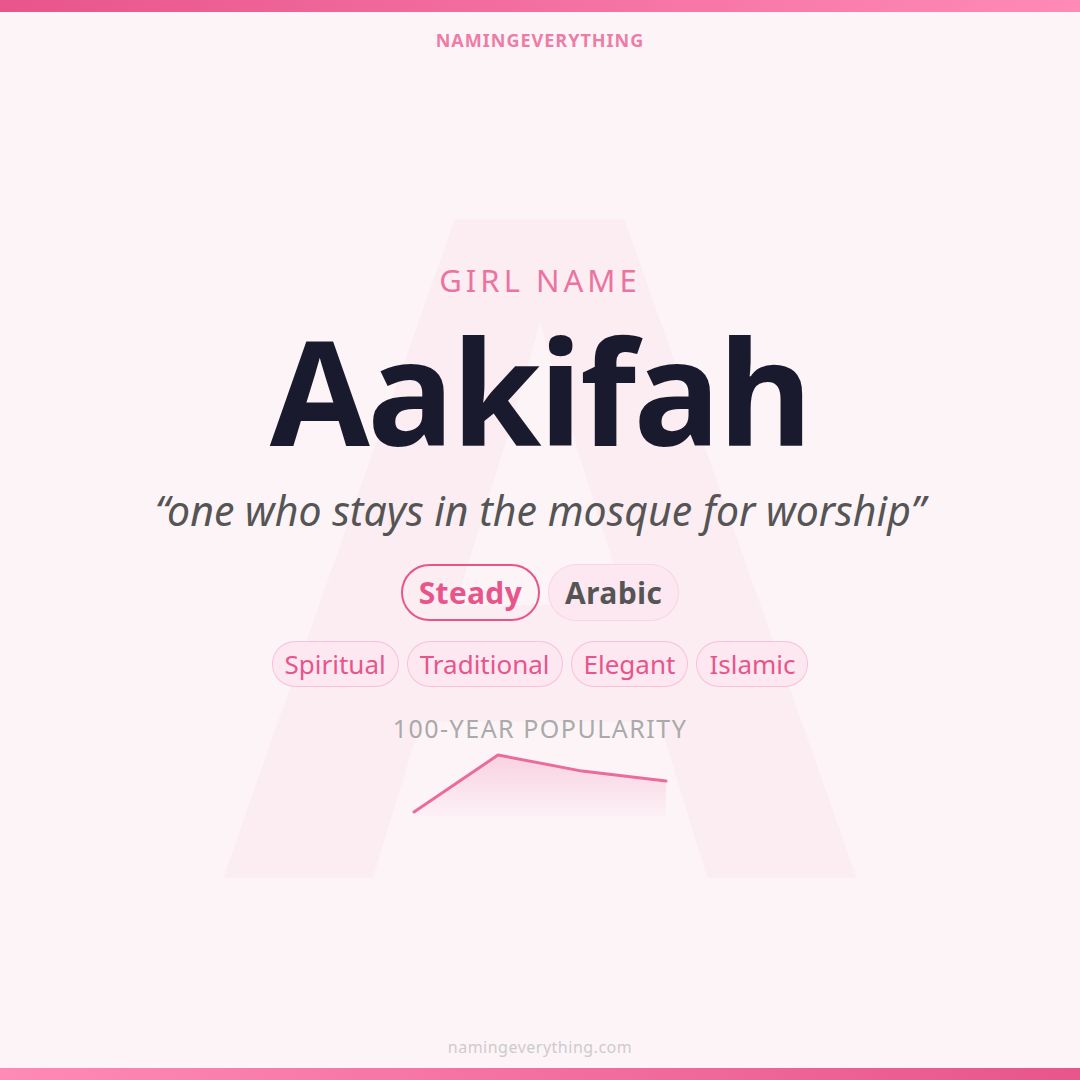 NAMINGEVERYTHING

GIRL NAME

Aakifah

"one who stays in the mosque for worship"

Steady Arabic

Spiritual Traditional Elegant Islamic

100-YEAR POPULARITY

namingeverything.com